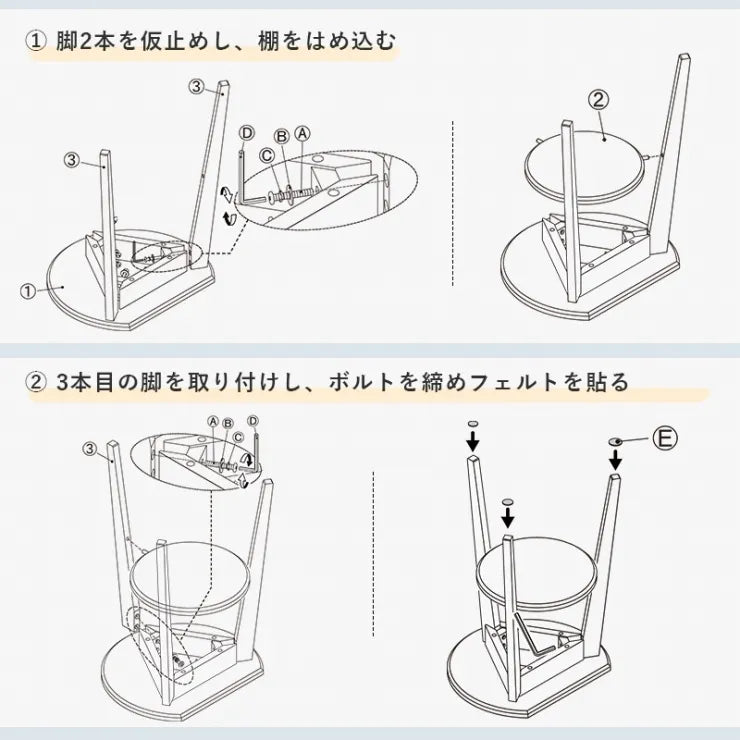 ① 脚2本を仮止めし、棚をはめ込む

③
③
Ⓓ
Ⓑ
Ⓐ
Ⓒ
①
②

② 3本目の脚を取り付けし、ボルトを締めフェルトを貼る

③
Ⓐ
Ⓑ
Ⓒ
Ⓓ
Ⓔ