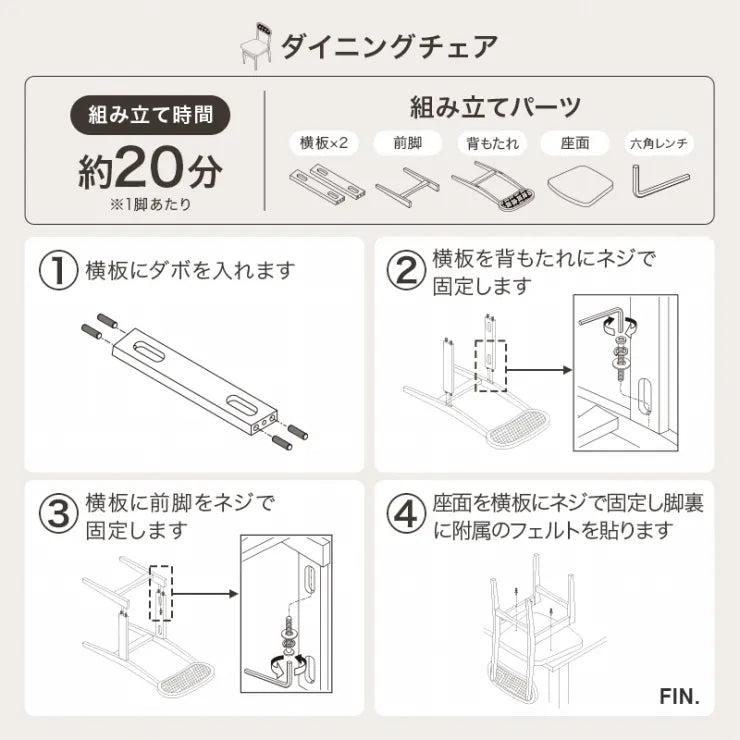 ダイニングチェア

組み立て時間
約20分
※1脚あたり

組み立てパーツ
横板×2
前脚
背もたれ
座面
六角レンチ

① 横板にダボを入れます

② 横板を背もたれにネジで固定します

③ 横板に前脚をネジで固定します

④ 座面を横板にネジで固定し脚裏に附属のフェルトを貼ります

FIN.