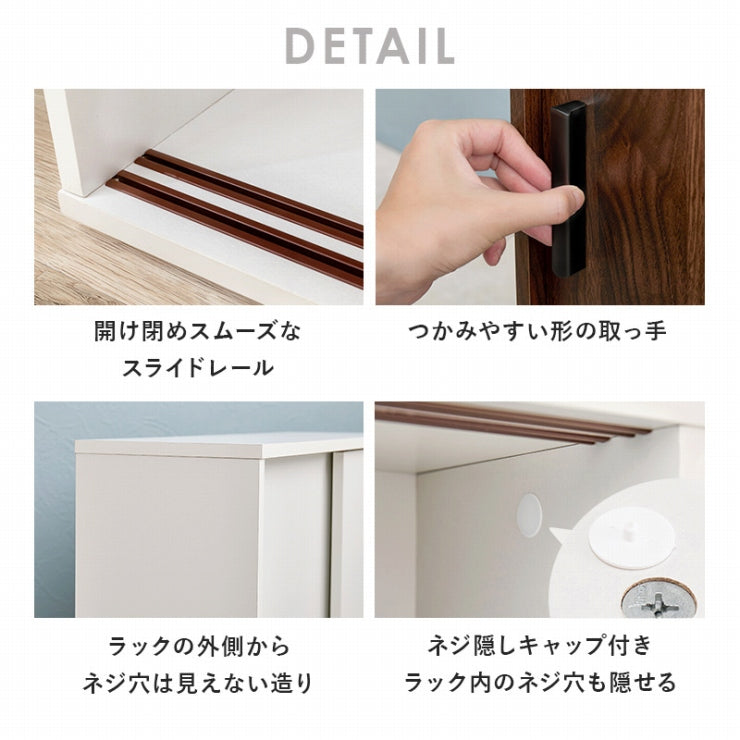 DETAIL

開け閉めスムーズな
スライドレール

つかみやすい形の取っ手

ラックの外側から
ネジ穴は見えない造り

ネジ隠しキャップ付き
ラック内のネジ穴も隠せる