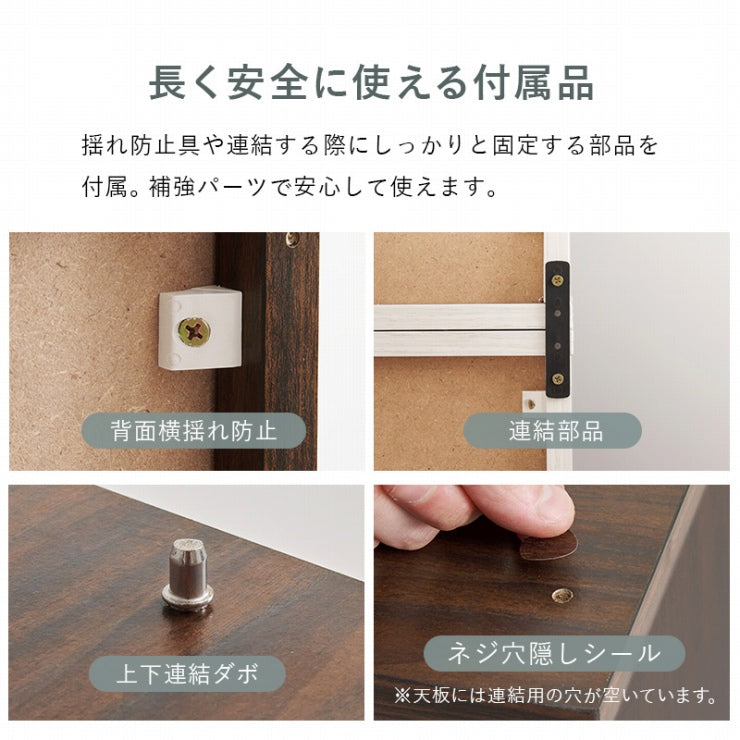 長く安全に使える付属品

揺れ防止具や連結する際にしっかりと固定する部品を付属。補強パーツで安心して使えます。

背面横揺れ防止

連結部品

上下連結ダボ

ネジ穴隠しシール

※天板には連結用の穴が空いています。