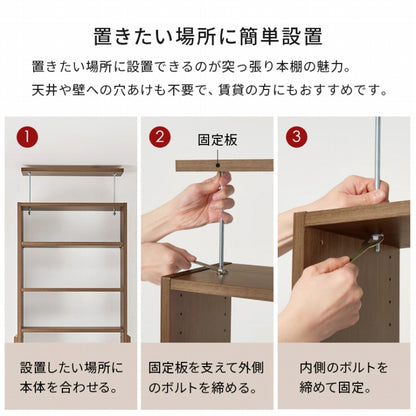 置きたい場所に簡単設置

置きたい場所に設置できるのが突っ張り本棚の魅力。
天井や壁への穴あけも不要で、賃貸の方にもおすすめです。

1

設置したい場所に本体を合わせる。

2

固定板

固定板を支えて外側のボルトを締める。

3

内側のボルトを締めて固定。