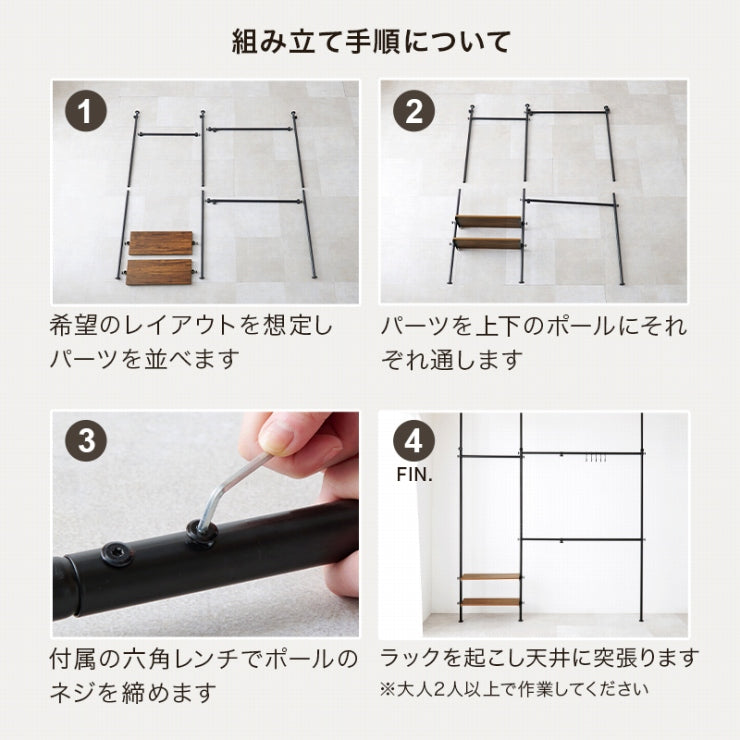 組み立て手順について

1

希望のレイアウトを想定しパーツを並べます

2

パーツを上下のポールにそれぞれ通します

3

付属の六角レンチでポールのネジを締めます

4
FIN.

ラックを起こし天井に突張ります
※大人2人以上で作業してください