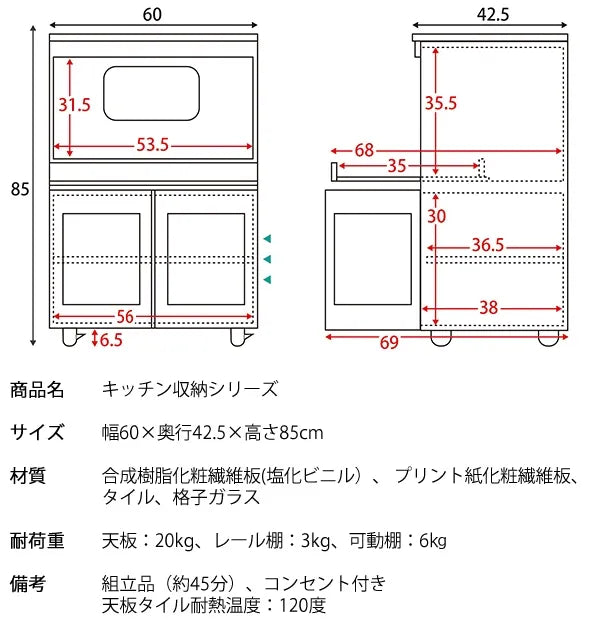 60

85

31.5

53.5

56

6.5

42.5

35.5

68

35

30

36.5

38

69

商品名　キッチン収納シリーズ

サイズ　幅60×奥行42.5×高さ85cm

材質　合成樹脂化粧繊維板(塩化ビニル）、プリント紙化粧繊維板、タイル、格子ガラス

耐荷重　天板：20kg、レール棚：3kg、可動棚：6kg

備考　組立品（約45分）、コンセント付き
天板タイル耐熱温度：120度