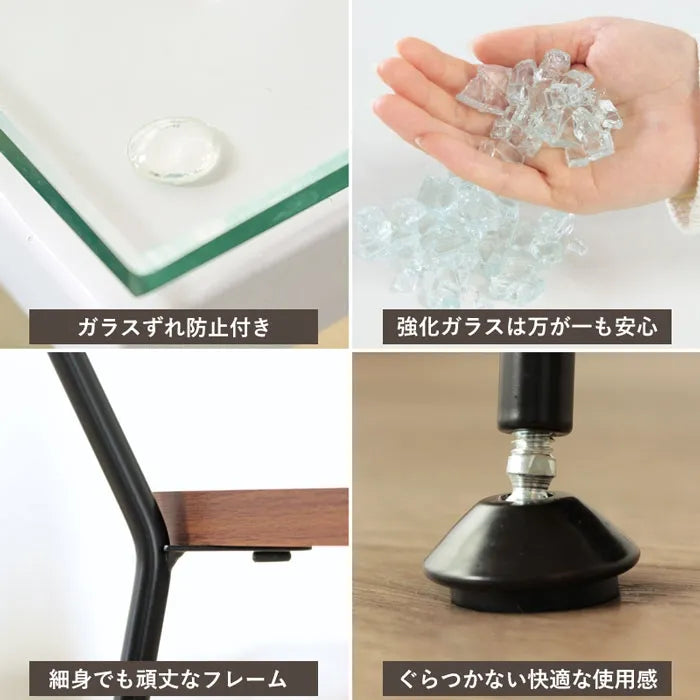 ガラスずれ防止付き

強化ガラスは万が一も安心

細身でも頑丈なフレーム

ぐらつかない快適な使用感