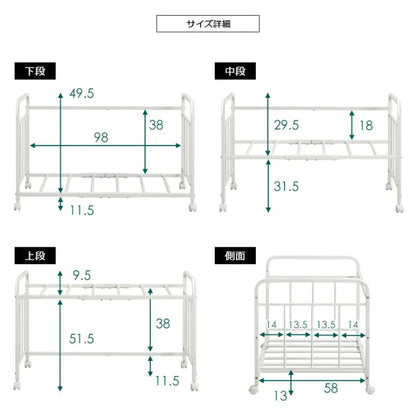 サイズ詳細

下段

49.5
38
98
11.5

中段

29.5
18
31.5

上段

9.5
38
51.5
11.5

側面

14
13.5
13.5
14
13
58