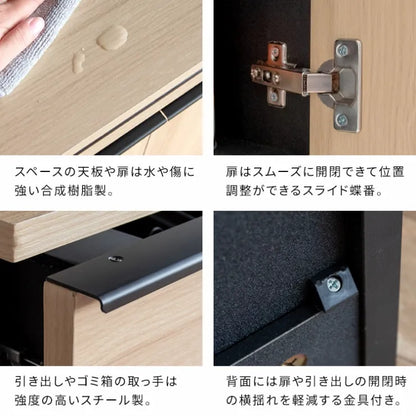 スペースの天板や扉は水や傷に強い合成樹脂製。

扉はスムーズに開閉できて位置調整ができるスライド蝶番。

引き出しやゴミ箱の取っ手は強度の高いスチール製。

背面には扉や引き出しの開閉時の横揺れを軽減する金具付き。