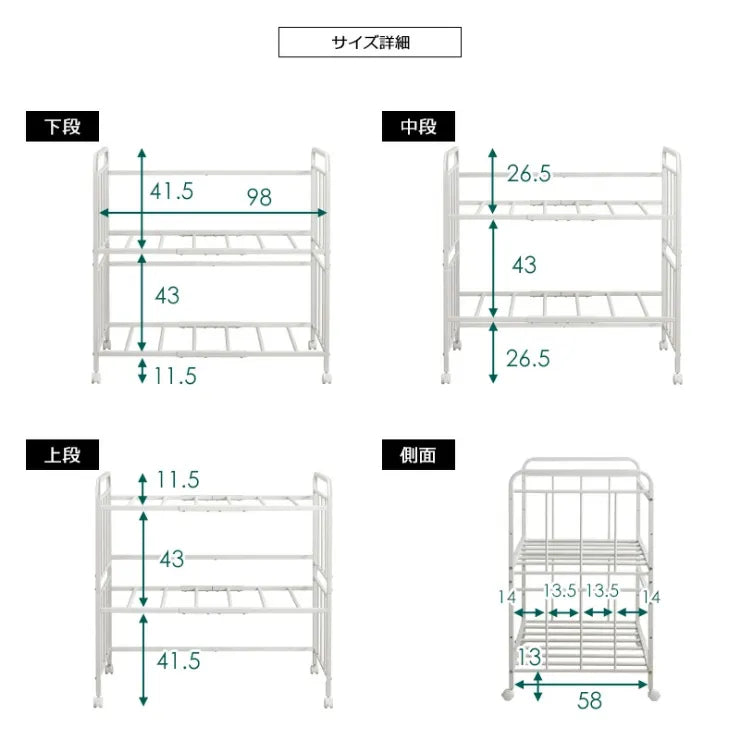 サイズ詳細

下段

41.5
98
43
11.5

中段

26.5
43
26.5

上段

11.5
43
41.5

側面

14
13.5
13.5
14
13
58