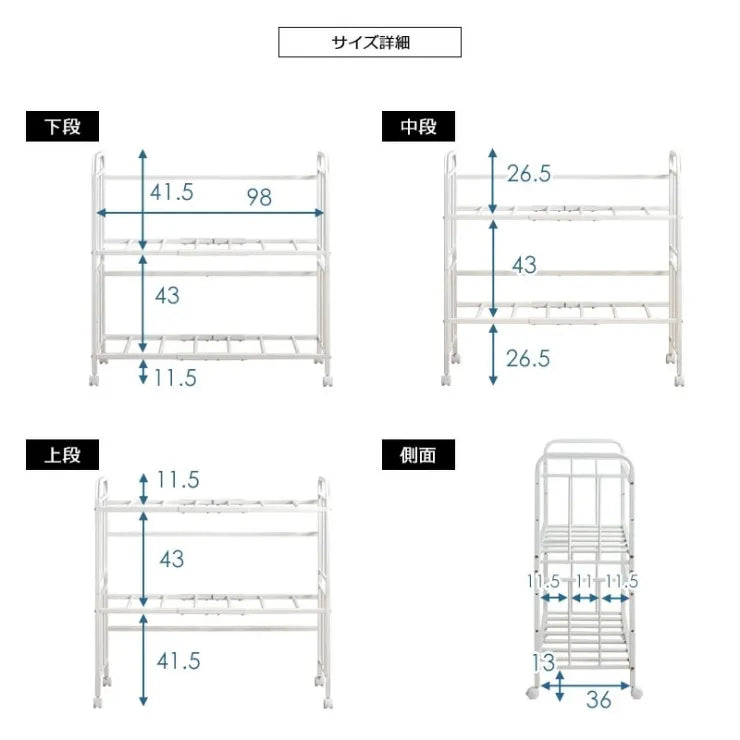 サイズ詳細

下段

41.5
98
43
11.5

中段

26.5
43
26.5

上段

11.5
43
41.5

側面

11.5
11
11.5
13
36